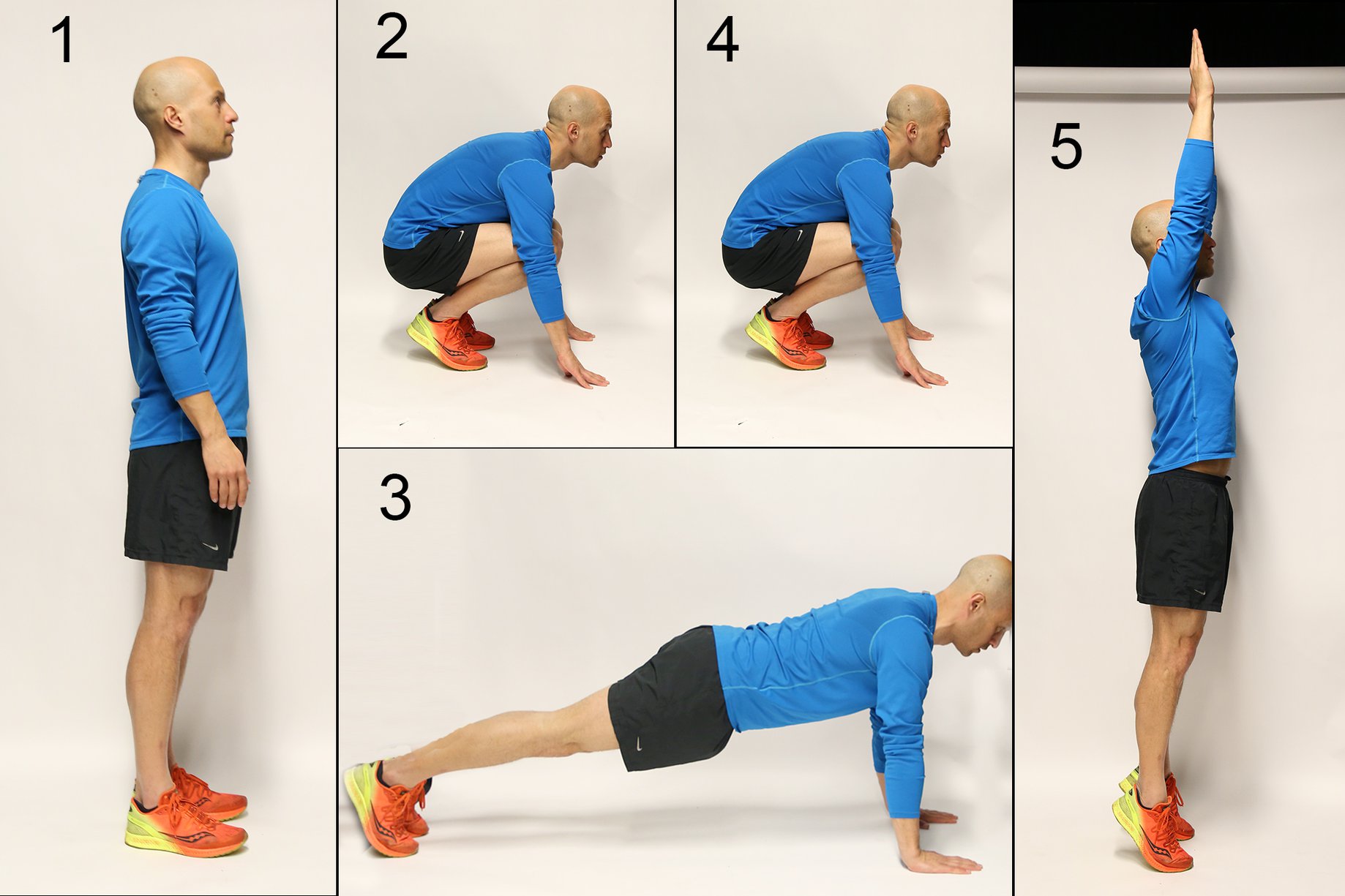 1

2

4

5

3